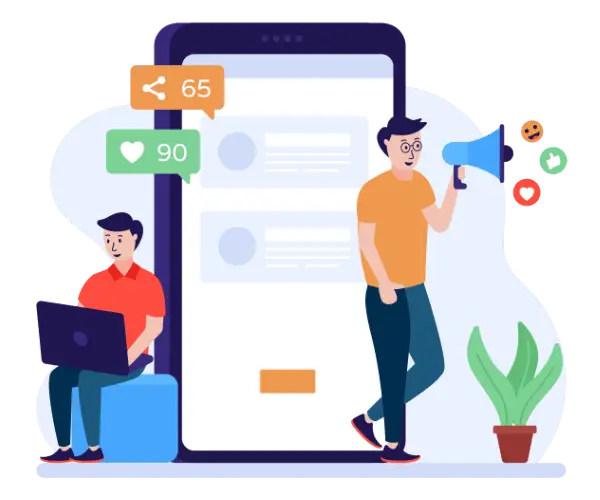 65

90